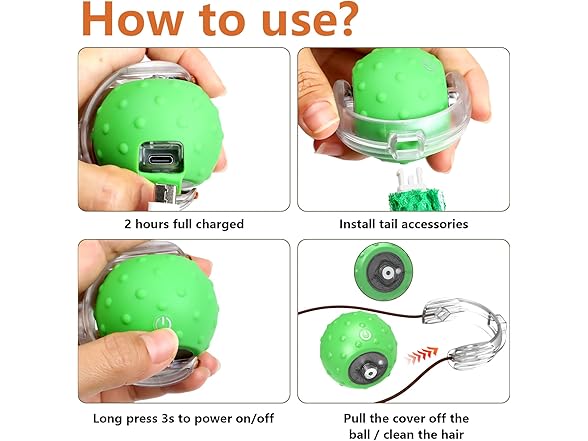 How to use?

2 hours full charged

Install tail accessories

Long press 3s to power on/off

Pull the cover off the ball / clean the hair