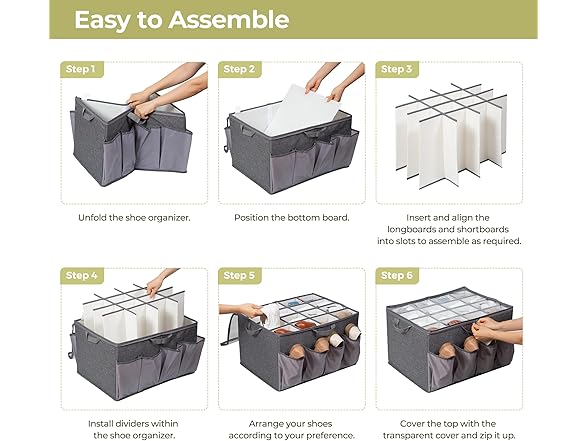 Easy to Assemble

Step 1

Unfold the shoe organizer.

Step 2

Position the bottom board.

Step 3

Insert and align the longboards and shortboards into slots to assemble as required.

Step 4

Install dividers within the shoe organizer.

Step 5

Arrange your shoes according to your preference.

Step 6

Cover the top with the transparent cover and zip it up.