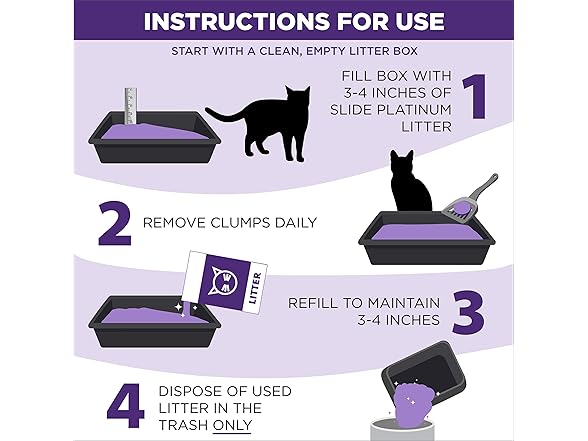 INSTRUCTIONS FOR USE

START WITH A CLEAN, EMPTY LITTER BOX

FILL BOX WITH 3-4 INCHES OF SLIDE PLATINUM LITTER 1

2 REMOVE CLUMPS DAILY

LITTER

REFILL TO MAINTAIN 3-4 INCHES 3

4 DISPOSE OF USED LITTER IN THE TRASH ONLY