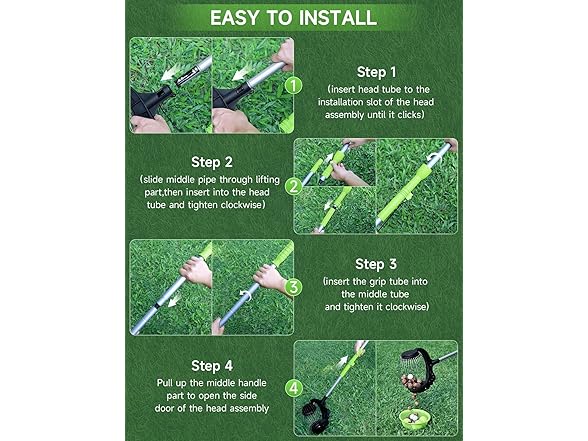 EASY TO INSTALL

1

Step 1
(insert head tube to the installation slot of the head assembly until it clicks)

Step 2
(slide middle pipe through lifting part,then insert into the head tube and tighten clockwise)

2

3

Step 3
(insert the grip tube into the middle tube and tighten it clockwise)

Step 4
Pull up the middle handle part to open the side door of the head assembly

4