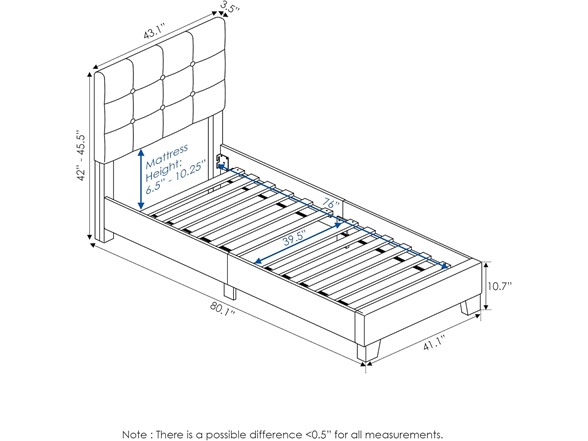 43.1"

3.5"

42" - 45.5"

Mattress Height: 6.5" - 10.25"

76"

39.5"

10.7"

80.1"

41.1"

Note : There is a possible difference <0.5" for all measurements.