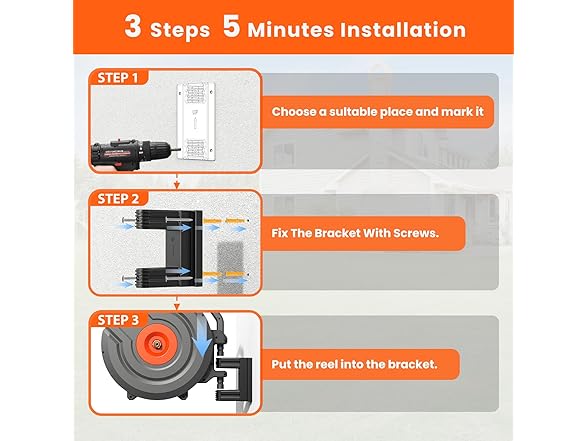 3 Steps 5 Minutes Installation

STEP 1

Choose a suitable place and mark it

STEP 2

Fix The Bracket With Screws.

STEP 3

Put the reel into the bracket.