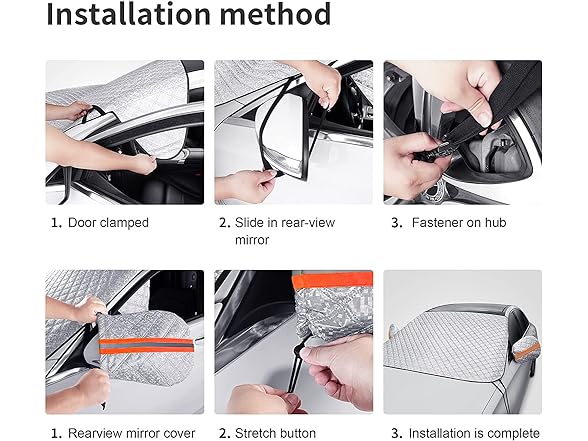 Installation method

1. Door clamped

2. Slide in rear-view mirror

3. Fastener on hub

1. Rearview mirror cover

2. Stretch button

3. Installation is complete