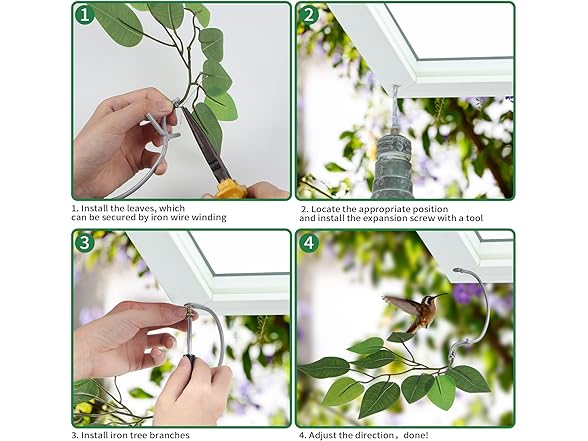 1

1. Install the leaves, which can be secured by iron wire winding

2

2. Locate the appropriate position and install the expansion screw with a tool

3

3. Install iron tree branches

4

4. Adjust the direction，done!