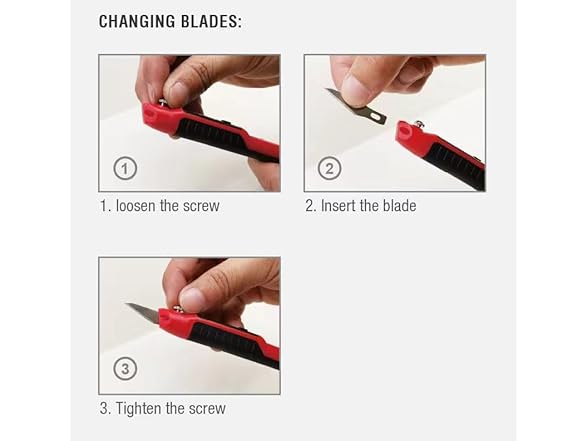 CHANGING BLADES:

1

1. loosen the screw

2

2. Insert the blade

3

3. Tighten the screw