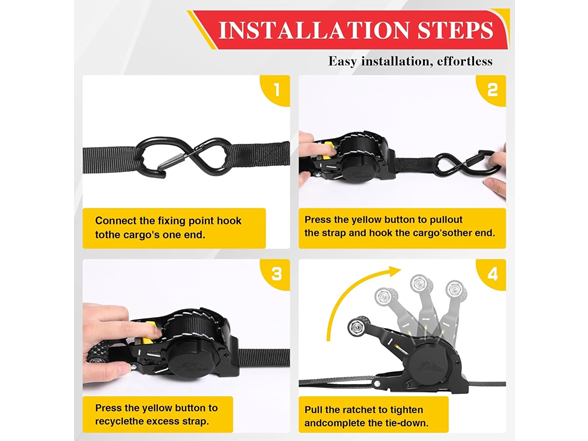 INSTALLATION STEPS

Easy installation, effortless

1

Connect the fixing point hook tothe cargo's one end.

2

Press the yellow button to pullout the strap and hook the cargo'sother end.

3

Press the yellow button to recyclethe excess strap.

4

Pull the ratchet to tighten andcomplete the tie-down.