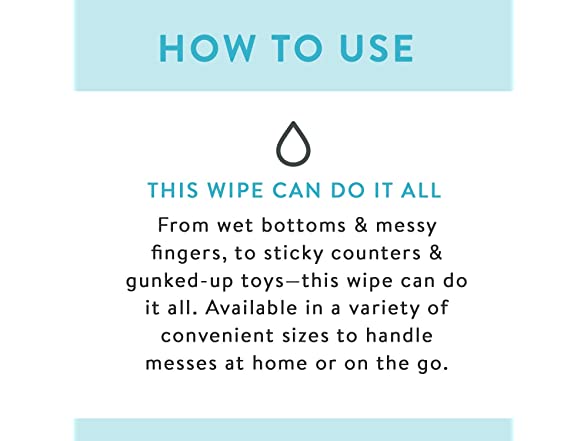 HOW TO USE

THIS WIPE CAN DO IT ALL

From wet bottoms & messy fingers, to sticky counters & gunked-up toys—this wipe can do it all. Available in a variety of convenient sizes to handle messes at home or on the go.