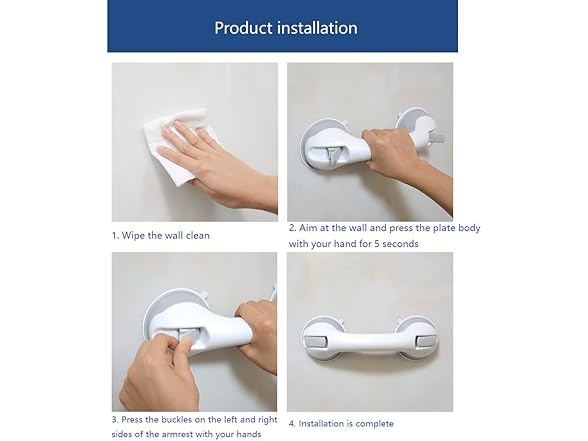 Product installation

1. Wipe the wall clean

2. Aim at the wall and press the plate body with your hand for 5 seconds

3. Press the buckles on the left and right sides of the armrest with your hands

4. Installation is complete