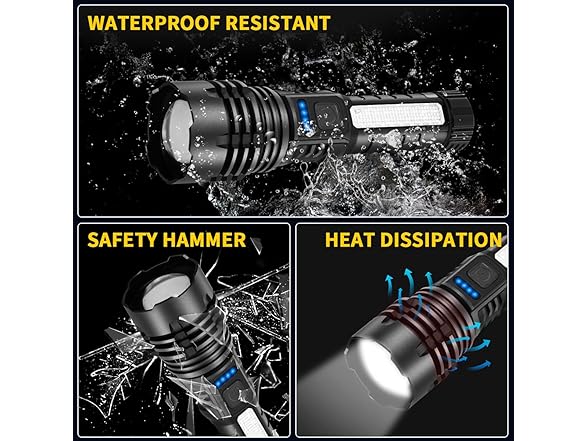 WATERPROOF RESISTANT

SAFETY HAMMER

HEAT DISSIPATION