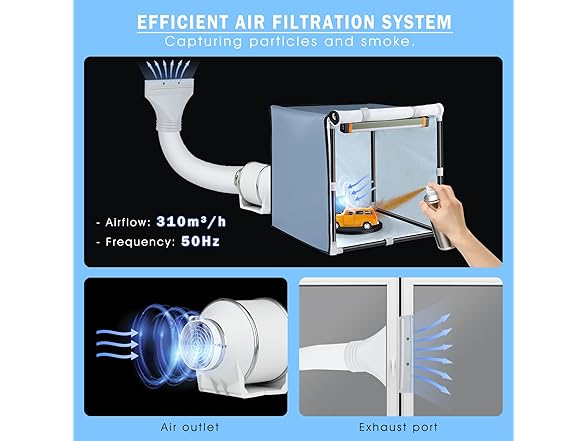 EFFICIENT AIR FILTRATION SYSTEM
Capturing particles and smoke.

- Airflow: 310m³/h
- Frequency: 50Hz

Air outlet

Exhaust port