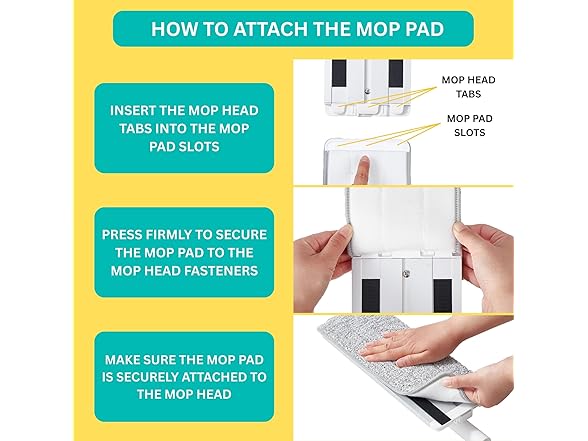 HOW TO ATTACH THE MOP PAD

INSERT THE MOP HEAD TABS INTO THE MOP PAD SLOTS

MOP HEAD TABS

MOP PAD SLOTS

PRESS FIRMLY TO SECURE THE MOP PAD TO THE MOP HEAD FASTENERS

MAKE SURE THE MOP PAD IS SECURELY ATTACHED TO THE MOP HEAD