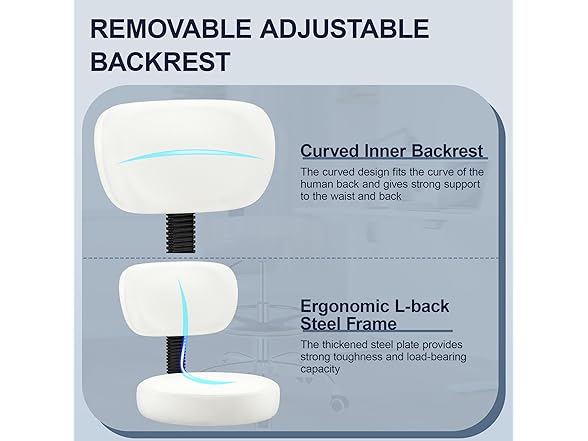 REMOVABLE ADJUSTABLE BACKREST

Curved Inner Backrest

The curved design fits the curve of the human back and gives strong support to the waist and back

Ergonomic L-back Steel Frame

The thickened steel plate provides strong toughness and load-bearing capacity