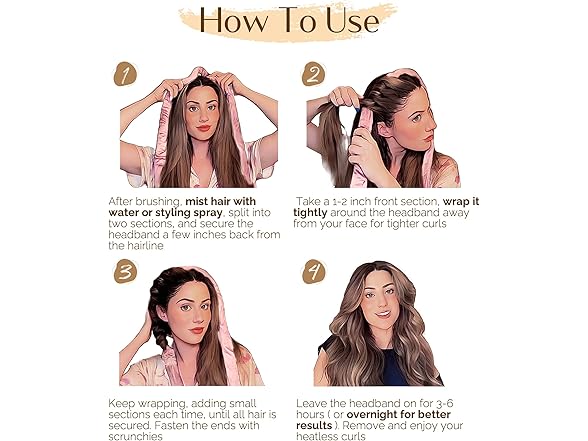 How To Use

1

After brushing, mist hair with water or styling spray, split into two sections, and secure the headband a few inches back from the hairline

2

Take a 1-2 inch front section, wrap it tightly around the headband away from your face for tighter curls

3

Keep wrapping, adding small sections each time, until all hair is secured. Fasten the ends with scrunchies

4

Leave the headband on for 3-6 hours ( or overnight for better results ). Remove and enjoy your heatless curls