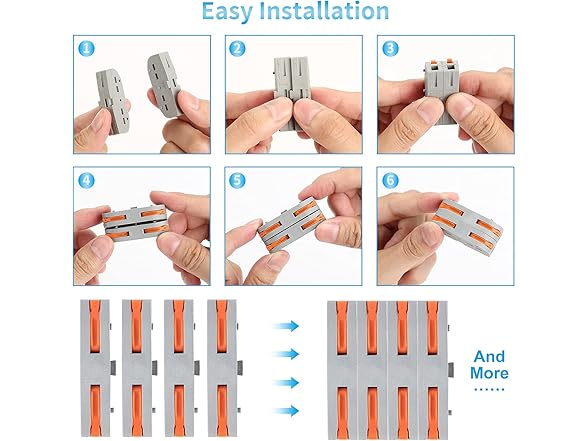 Easy Installation

1

2

3

4

5

6

And More
......