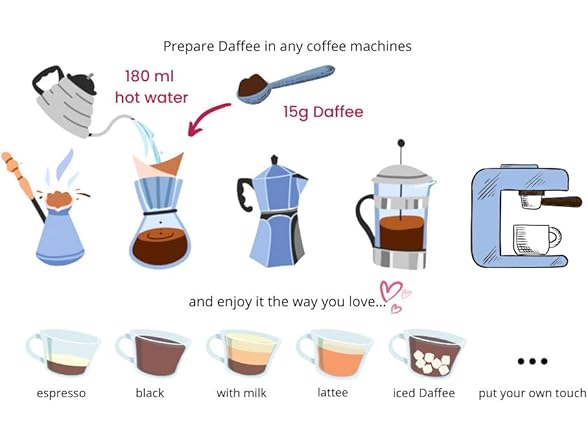 Prepare Daffee in any coffee machines

180 ml hot water

15g Daffee

and enjoy it the way you love...

espresso

black

with milk

lattee

iced Daffee

...

put your own touch