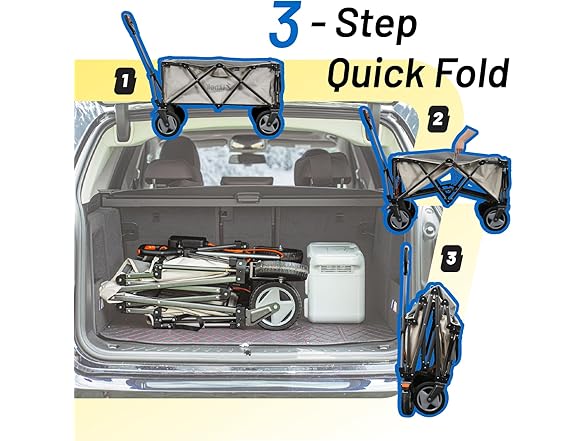 3 - Step Quick Fold

1

2

3