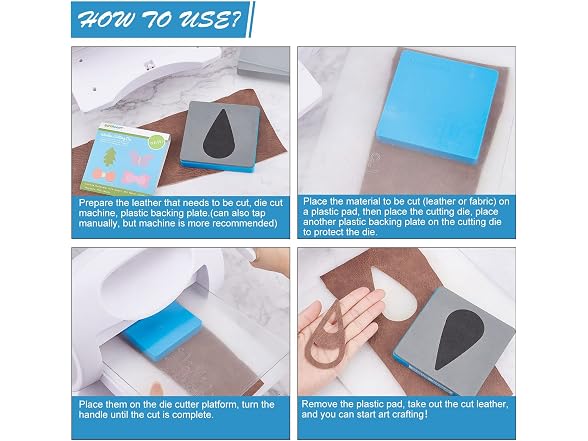 HOW TO USE?

Prepare the leather that needs to be cut, die cut machine, plastic backing plate.(can also tap manually, but machine is more recommended)

Place the material to be cut (leather or fabric) on a plastic pad, then place the cutting die, place another plastic backing plate on the cutting die to protect the die.

Place them on the die cutter platform, turn the handle until the cut is complete.

Remove the plastic pad, take out the cut leather, and you can start art crafting!