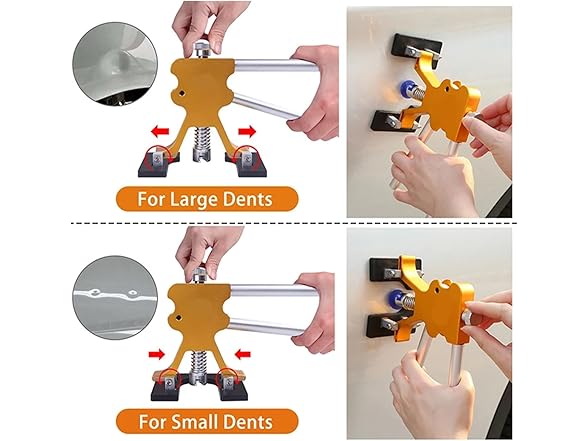 For Large Dents

For Small Dents