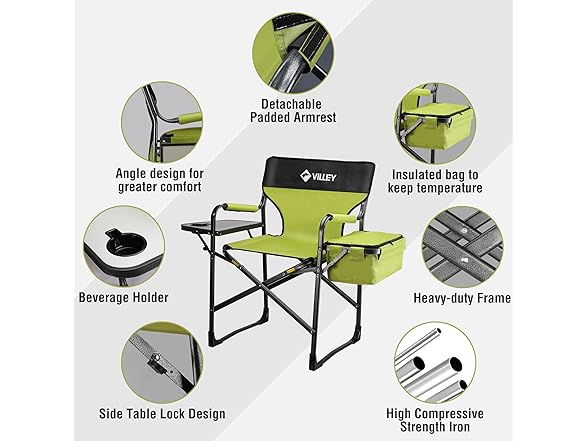 Detachable Padded Armrest

Angle design for greater comfort

VILLEY

Insulated bag to keep temperature

Beverage Holder

Heavy-duty Frame

Side Table Lock Design

High Compressive Strength Iron