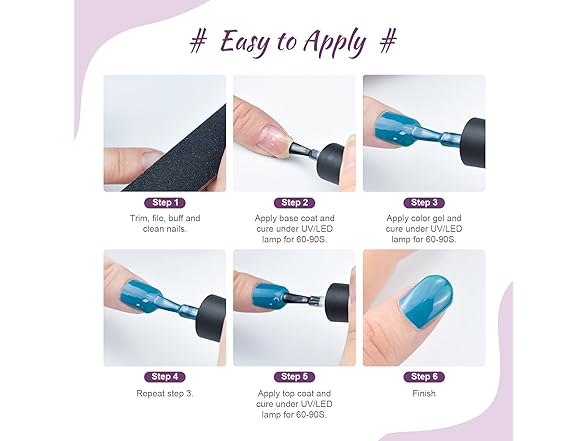 # Easy to Apply #

Step 1
Trim, file, buff and clean nails.

Step 2
Apply base coat and cure under UV/LED lamp for 60-90S.

Step 3
Apply color gel and cure under UV/LED lamp for 60-90S.

Step 4
Repeat step 3.

Step 5
Apply top coat and cure under UV/LED lamp for 60-90S.

Step 6
Finish