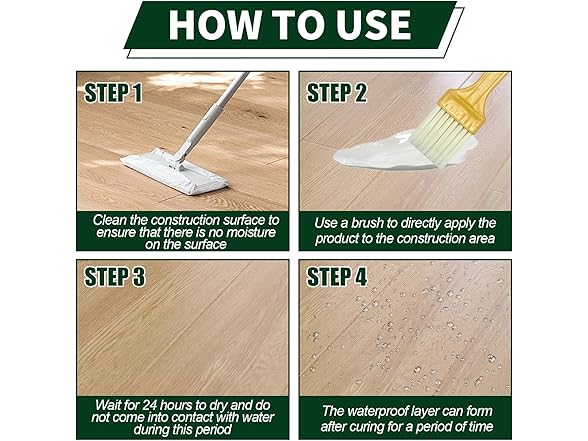 HOW TO USE

STEP 1

Clean the construction surface to ensure that there is no moisture on the surface

STEP 2

Use a brush to directly apply the product to the construction area

STEP 3

Wait for 24 hours to dry and do not come into contact with water during this period

STEP 4

The waterproof layer can form after curing for a period of time