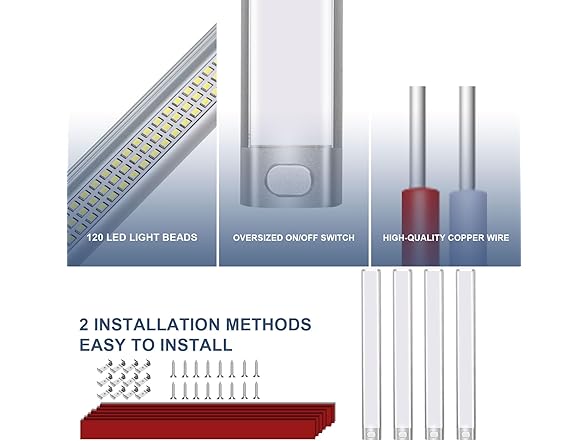 120 LED LIGHT BEADS

OVERSIZED ON/OFF SWITCH

HIGH-QUALITY COPPER WIRE

2 INSTALLATION METHODS
EASY TO INSTALL