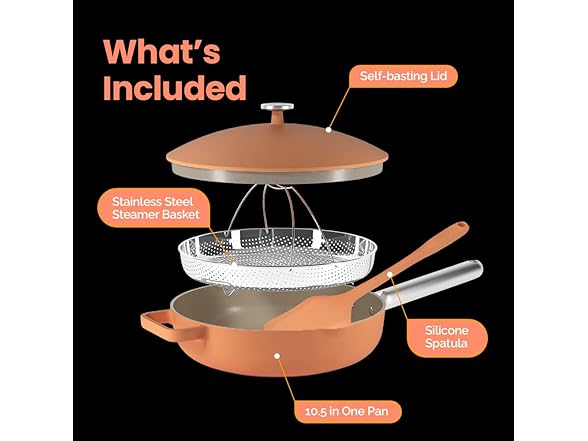 What's Included

Self-basting Lid

Stainless Steel Steamer Basket

Silicone Spatula

10.5 in One Pan