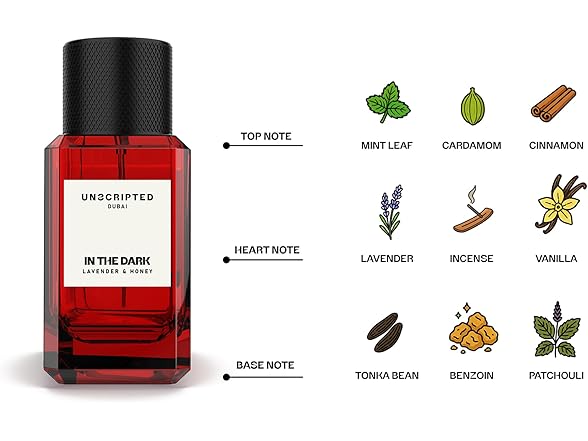 UNSCRIPTED
DUBAI

IN THE DARK
LAVENDER & HONEY

TOP NOTE

MINT LEAF
CARDAMOM
CINNAMON

HEART NOTE

LAVENDER
INCENSE
VANILLA

BASE NOTE

TONKA BEAN
BENZOIN
PATCHOULI