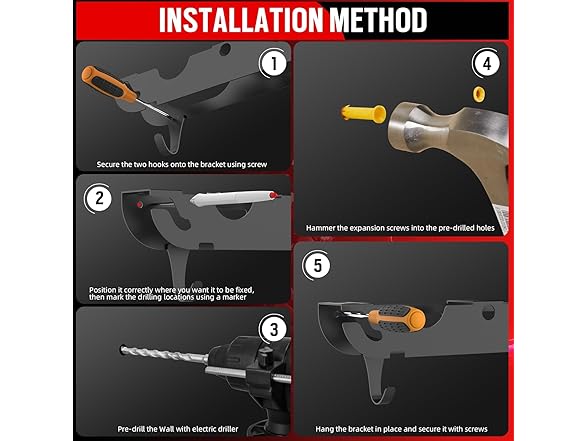 INSTALLATION METHOD

1

Secure the two hooks onto the bracket using screw

2

Position it correctly where you want it to be fixed, then mark the drilling locations using a marker

3

Pre-drill the Wall with electric driller

4

Hammer the expansion screws into the pre-drilled holes

5

Hang the bracket in place and secure it with screws