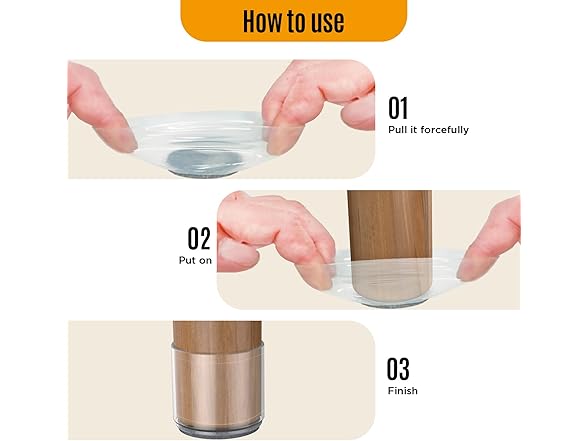 How to use

01
Pull it forcefully

02
Put on

03
Finish