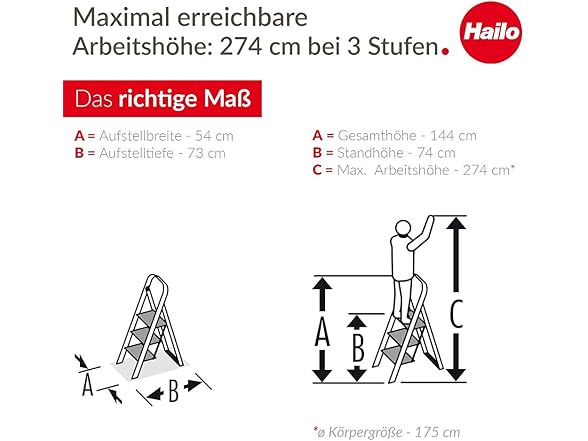 Maximal erreichbare Arbeitshöhe: 274 cm bei 3 Stufen.

Hailo

Das richtige Maß

A = Aufstellbreite - 54 cm
B = Aufstelltiefe - 73 cm

A = Gesamthöhe - 144 cm
B = Standhöhe - 74 cm
C = Max. Arbeitshöhe - 274 cm*

A
B

A
B
C

*ø Körpergröße - 175 cm