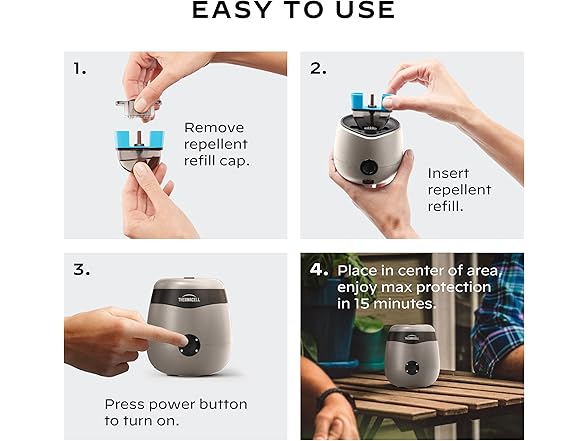 EASY TO USE

1.

Remove repellent refill cap.

2.

Insert repellent refill.

3.

THERMACELL

Press power button to turn on.

4. Place in center of area, enjoy max protection in 15 minutes.

THERMACELL