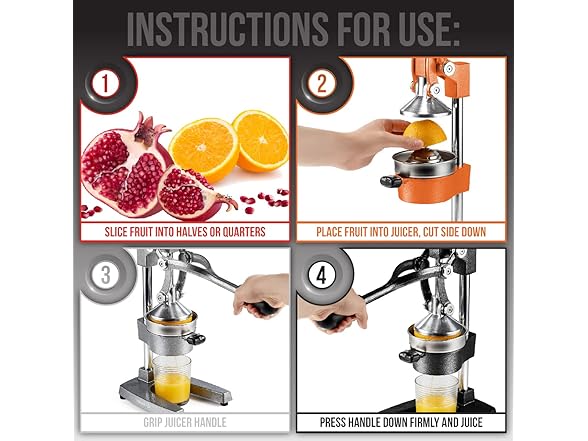 INSTRUCTIONS FOR USE:

1

SLICE FRUIT INTO HALVES OR QUARTERS

2

PLACE FRUIT INTO JUICER, CUT SIDE DOWN

3

GRIP JUICER HANDLE

4

PRESS HANDLE DOWN FIRMLY AND JUICE