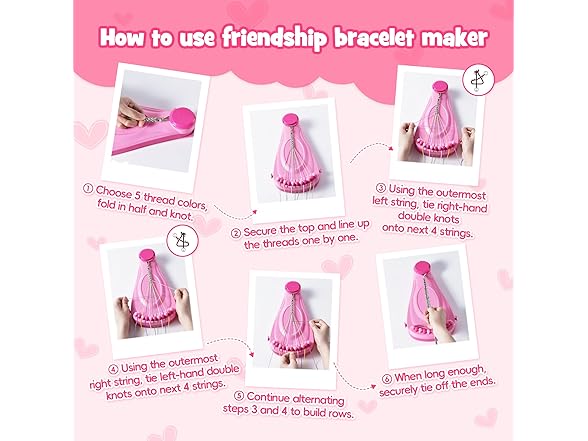 How to use friendship bracelet maker

① Choose 5 thread colors, fold in half and knot.

② Secure the top and line up the threads one by one.

③ Using the outermost left string, tie right-hand double knots onto next 4 strings.

④ Using the outermost right string, tie left-hand double knots onto next 4 strings.

⑤ Continue alternating steps 3 and 4 to build rows.

⑥ When long enough, securely tie off the ends.