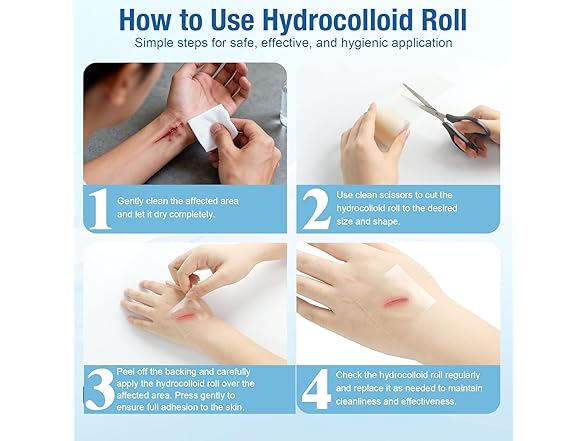 How to Use Hydrocolloid Roll
Simple steps for safe, effective, and hygienic application

1 Gently clean the affected area and let it dry completely.

2 Use clean scissors to cut the hydrocolloid roll to the desired size and shape.

3 Peel off the backing and carefully apply the hydrocolloid roll over the affected area. Press gently to ensure full adhesion to the skin.

4 Check the hydrocolloid roll regularly and replace it as needed to maintain cleanliness and effectiveness.