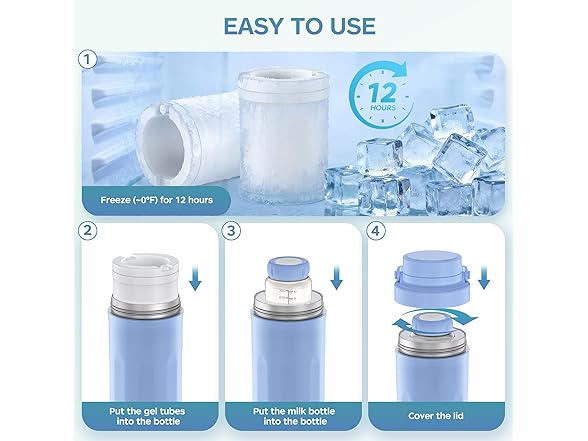 EASY TO USE

1

12 HOURS

Freeze (~0°F) for 12 hours

2

Put the gel tubes into the bottle

3

Put the milk bottle into the bottle

4

Cover the lid