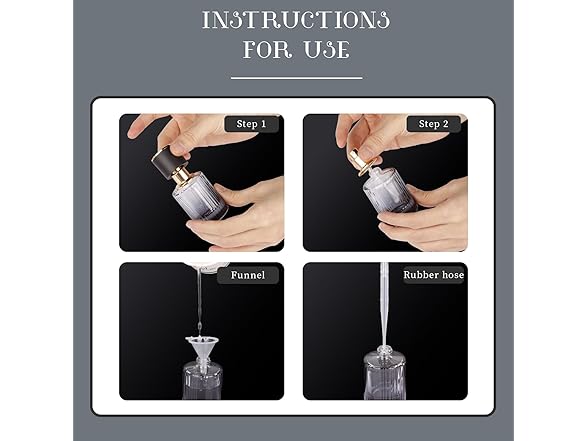 INSTRUCTIONS FOR USE

Step 1

Step 2

Funnel

Rubber hose