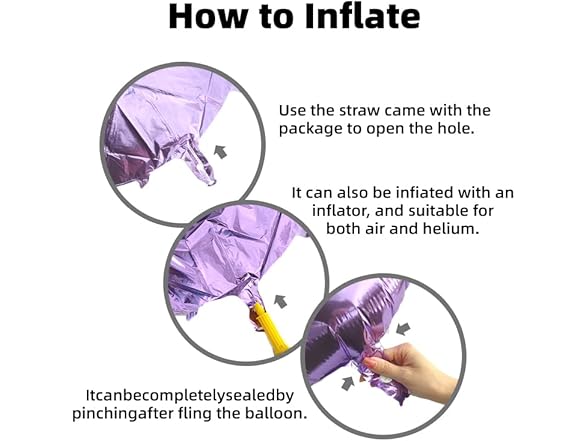 How to Inflate

Use the straw came with the package to open the hole.

It can also be infiated with an inflator, and suitable for both air and helium.

Itcanbecompletelysealedby pinchingafter fling the balloon.