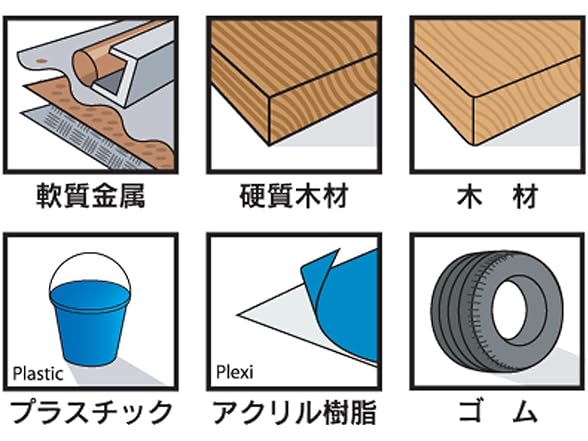 軟質金属

硬質木材

木　材

Plastic

プラスチック

Plexi

アクリル樹脂

ゴ　ム