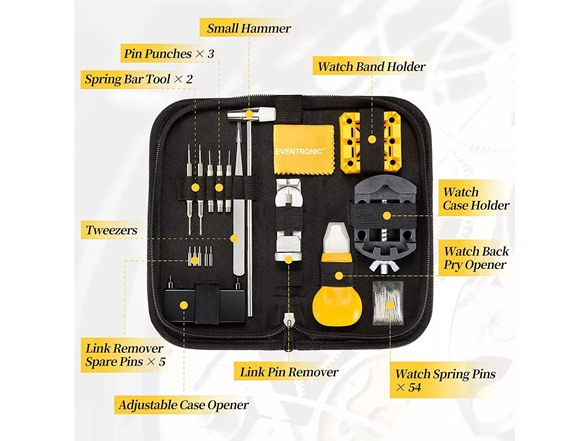 Small Hammer

Pin Punches × 3

Spring Bar Tool × 2

Watch Band Holder

EVENTRONIC

Watch Case Holder

Tweezers

Watch Back Pry Opener

Link Remover Spare Pins × 5

Link Pin Remover

Watch Spring Pins × 54

Adjustable Case Opener