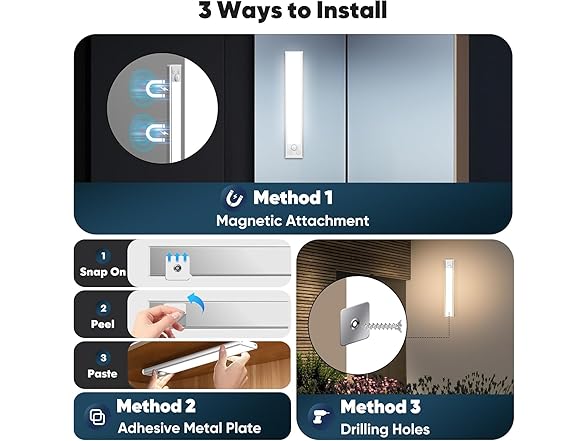 3 Ways to Install

Method 1
Magnetic Attachment

1
Snap On

2
Peel

3
Paste

Method 2
Adhesive Metal Plate

Method 3
Drilling Holes