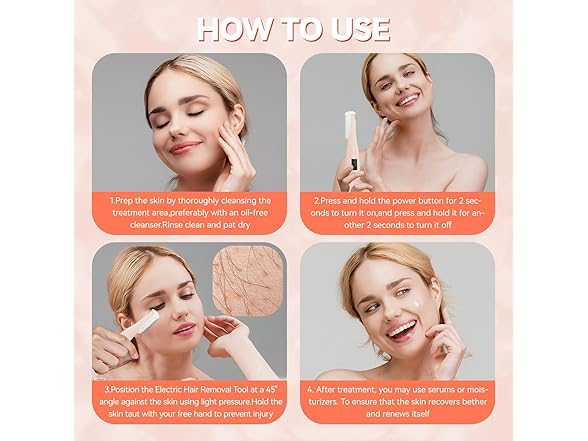 HOW TO USE

1.Prep the skin by thoroughly cleansing the treatment area,preferably with an oil-free cleanser.Rinse clean and pat dry

2.Press and hold the power button for 2 seconds to turn it on,and press and hold it for another 2 seconds to turn it off

3.Position the Electric Hair Removal Tool at a 45° angle against the skin using light pressure.Hold the skin taut with your free hand to prevent injury

4. After treatment, you may use serums or moisturizers. To ensure that the skin recovers bether and renews itself