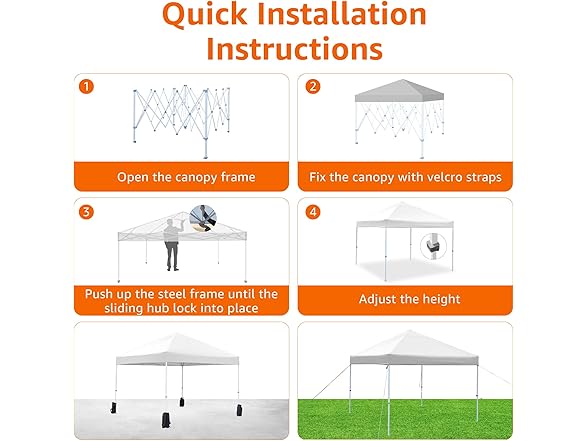 Quick Installation Instructions

1

Open the canopy frame

2

Fix the canopy with velcro straps

3

Push up the steel frame until the sliding hub lock into place

4

Adjust the height