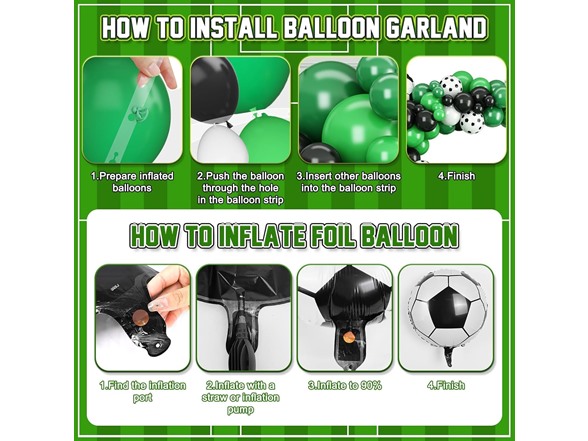 HOW TO INSTALL BALLOON GARLAND

1.Prepare inflated balloons

2.Push the balloon through the hole in the balloon strip

3.Insert other balloons into the balloon strip

4.Finish

HOW TO INFLATE FOIL BALLOON

1.Find the inflation port

2.Inflate with a straw or inflation pump

3.Inflate to 90%

4.Finish