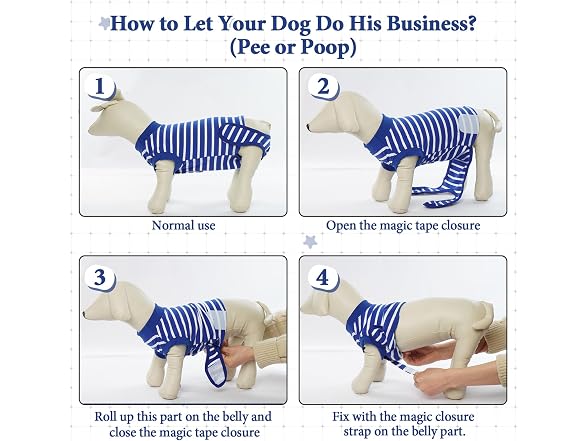 How to Let Your Dog Do His Business?
(Pee or Poop)

1

Normal use

2

Open the magic tape closure

3

Roll up this part on the belly and close the magic tape closure

4

Fix with the magic closure strap on the belly part.