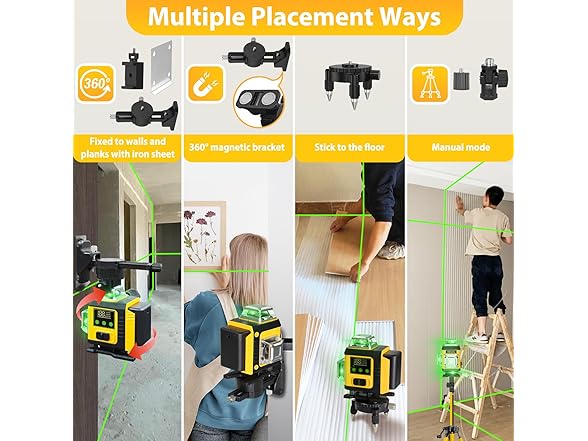 Multiple Placement Ways

360°

Fixed to walls and planks with iron sheet

360° magnetic bracket

Stick to the floor

Manual mode