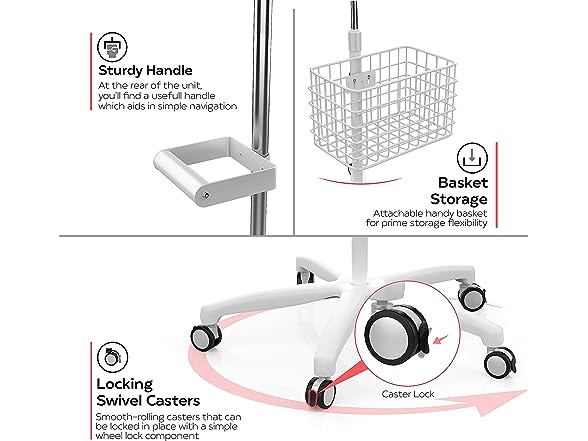 Sturdy Handle
At the rear of the unit, you'll find a usefull handle which aids in simple navigation

Basket Storage
Attachable handy basket for prime storage flexibility

Locking Swivel Casters
Smooth-rolling casters that can be locked in place with a simple wheel lock component

Caster Lock