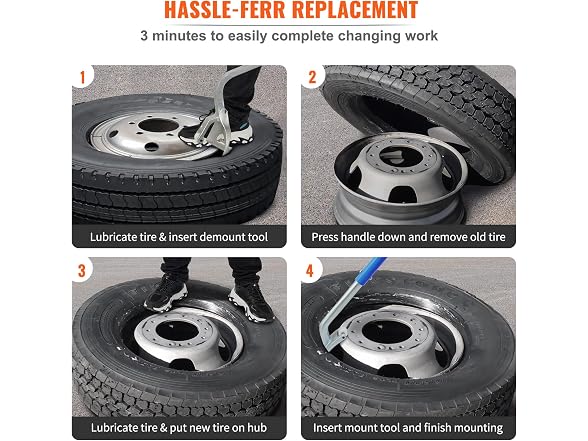 HASSLE-FERR REPLACEMENT

3 minutes to easily complete changing work

1

Lubricate tire & insert demount tool

2

Press handle down and remove old tire

3

Lubricate tire & put new tire on hub

4

Insert mount tool and finish mounting