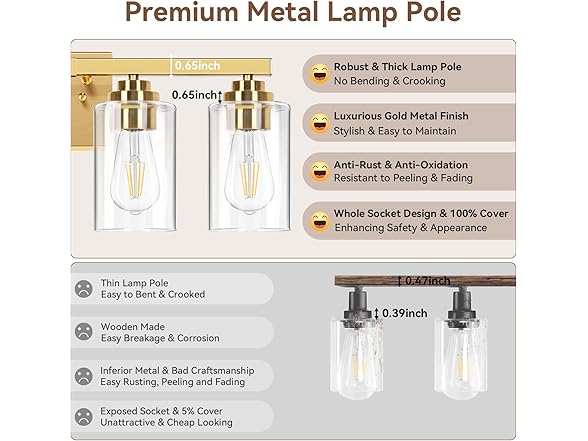 Premium Metal Lamp Pole

0.65inch

0.65inch

Robust & Thick Lamp Pole
No Bending & Crooking

Luxurious Gold Metal Finish
Stylish & Easy to Maintain

Anti-Rust & Anti-Oxidation
Resistant to Peeling & Fading

Whole Socket Design & 100% Cover
Enhancing Safety & Appearance

Thin Lamp Pole
Easy to Bent & Crooked

Wooden Made
Easy Breakage & Corrosion

Inferior Metal & Bad Craftsmanship
Easy Rusting, Peeling and Fading

Exposed Socket & 5% Cover
Unattractive & Cheap Looking

0.47inch

0.39inch