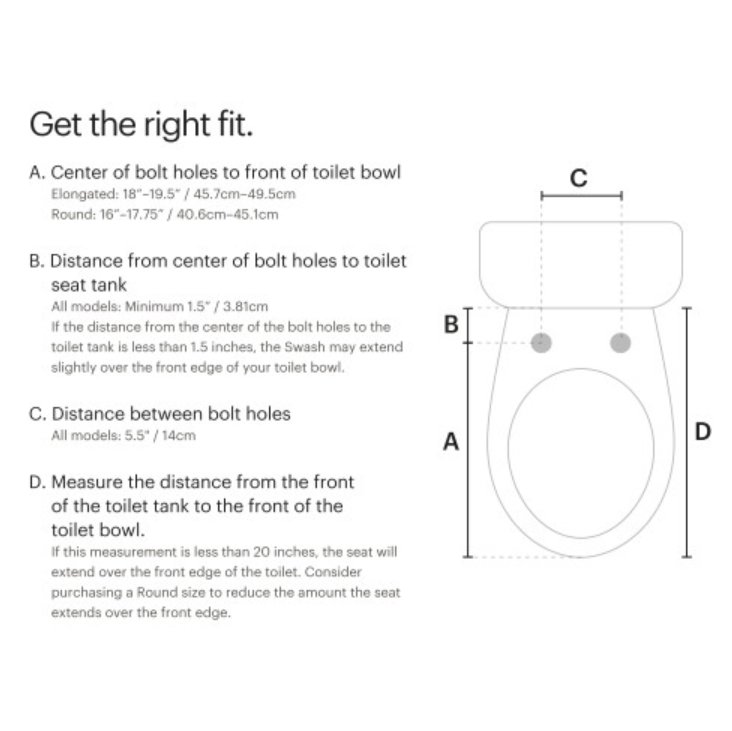 Get the right fit.

A. Center of bolt holes to front of toilet bowl
Elongated: 18"–19.5" / 45.7cm–49.5cm
Round: 16"–17.75" / 40.6cm–45.1cm

B. Distance from center of bolt holes to toilet seat tank
All models: Minimum 1.5" / 3.81cm
If the distance from the center of the bolt holes to the toilet tank is less than 1.5 inches, the Swash may extend slightly over the front edge of your toilet bowl.

C. Distance between bolt holes
All models: 5.5" / 14cm

D. Measure the distance from the front of the toilet tank to the front of the toilet bowl.
If this measurement is less than 20 inches, the seat will extend over the front edge of the toilet. Consider purchasing a Round size to reduce the amount the seat extends over the front edge.

C
B
A
D